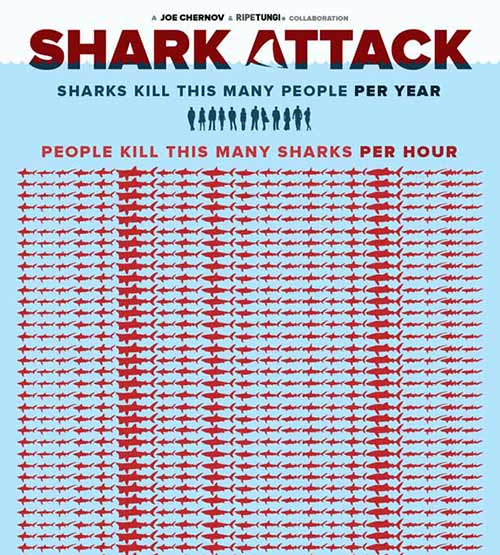 A JOE CHERNOV & RIPETUNGI® COLLABORATION

SHARK ATTACK

SHARKS KILL THIS MANY PEOPLE PER YEAR

PEOPLE KILL THIS MANY SHARKS PER HOUR